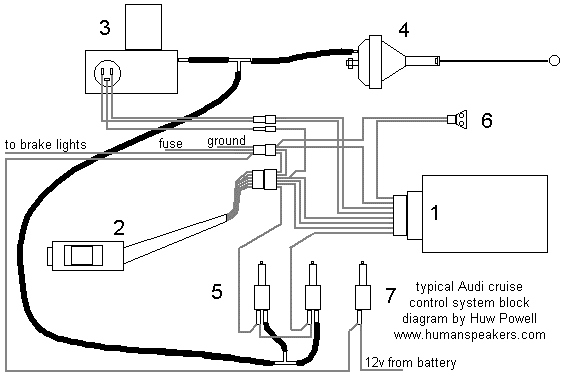 3

4

6

to brake lights

fuse

ground

1

2

5

7

typical Audi cruise control system block diagram by Huw Powell www.humanspeakers.com

12v from battery